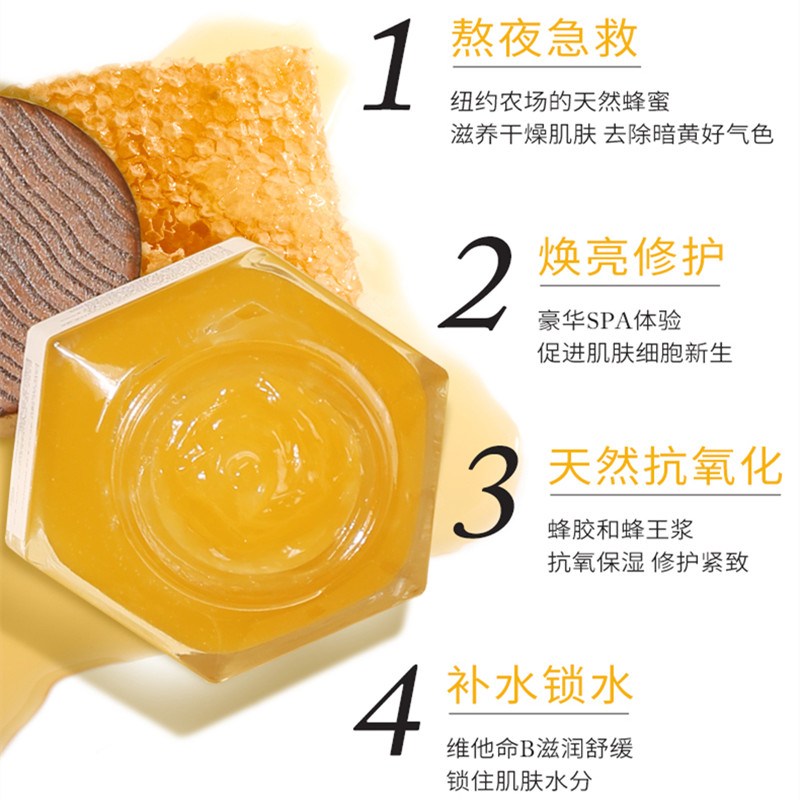 1 熬夜急救

纽约农场的天然蜂蜜
滋养干燥肌肤 去除暗黄好气色

2 焕亮修护

豪华SPA体验
促进肌肤细胞新生

3 天然抗氧化

蜂胶和蜂王浆
抗氧保湿 修护紧致

4 补水锁水

维他命B滋润舒缓
锁住肌肤水分